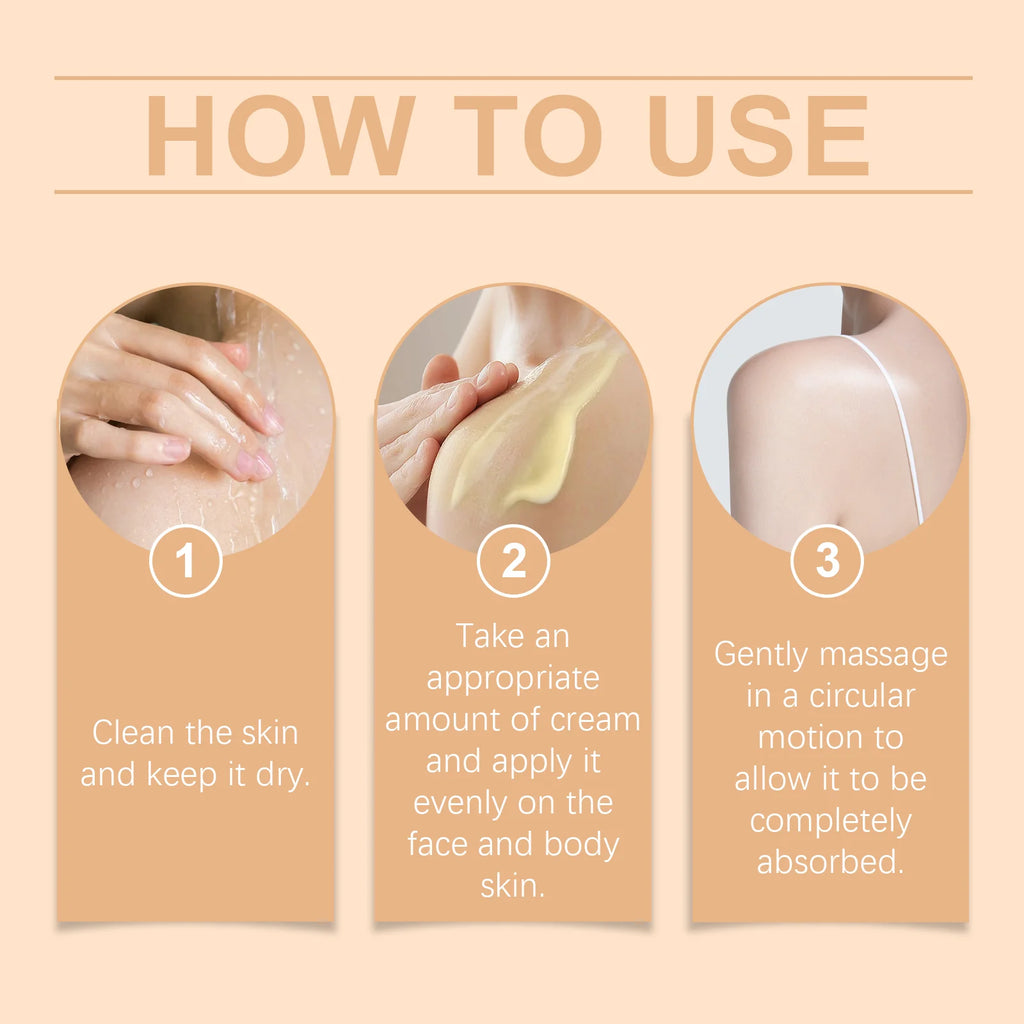 HOW TO USE

1

Clean the skin and keep it dry.

2

Take an appropriate amount of cream and apply it evenly on the face and body skin.

3

Gently massage in a circular motion to allow it to be completely absorbed.